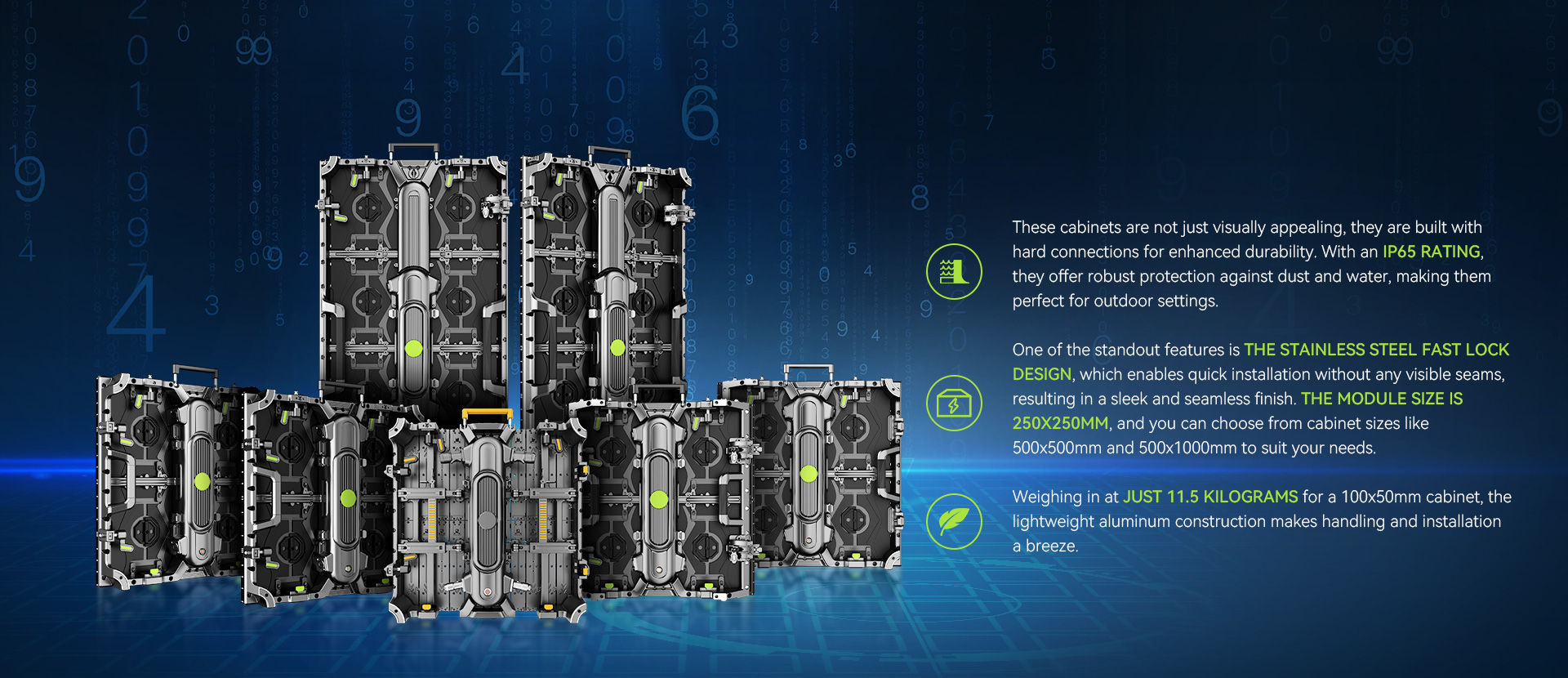 These cabinets are not just visually appealing, they are built with hard connections for enhanced durability. With an IP65 RATING, they offer robust protection against dust and water, making them perfect for outdoor settings.

One of the standout features is THE STAINLESS STEEL FAST LOCK DESIGN, which enables quick installation without any visible seams, resulting in a sleek and seamless finish. THE MODULE SIZE IS 250X250MM, and you can choose from cabinet sizes like 500x500mm and 500x1000mm to suit your needs.

Weighing in at JUST 11.5 KILOGRAMS for a 100x50mm cabinet, the lightweight aluminum construction makes handling and installation a breeze.